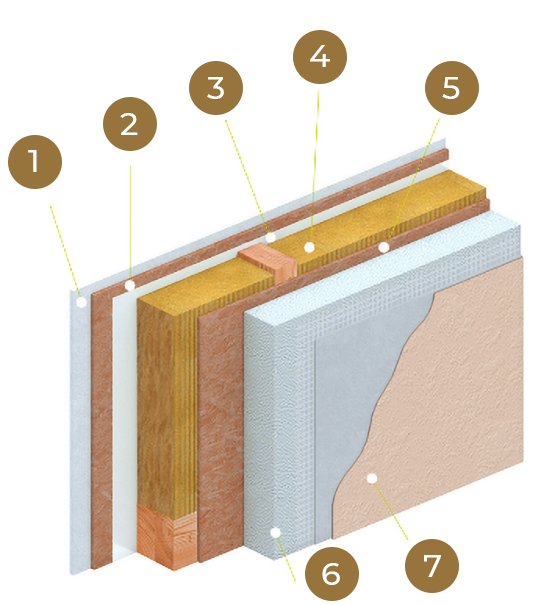 1
2
3
4
5
6
7